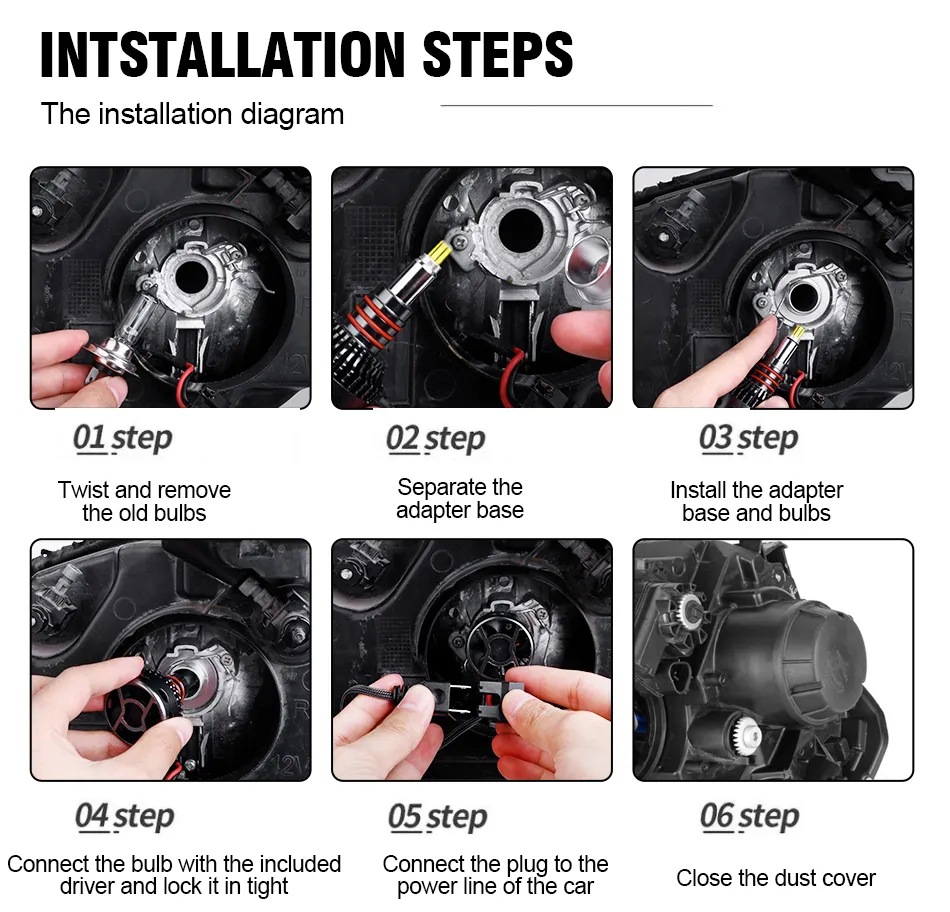 INTSTALLATION STEPS

The installation diagram

01 step

Twist and remove the old bulbs

02 step

Separate the adapter base

03 step

Install the adapter base and bulbs

04 step

Connect the bulb with the included driver and lock it in tight

05 step

Connect the plug to the power line of the car

06 step

Close the dust cover